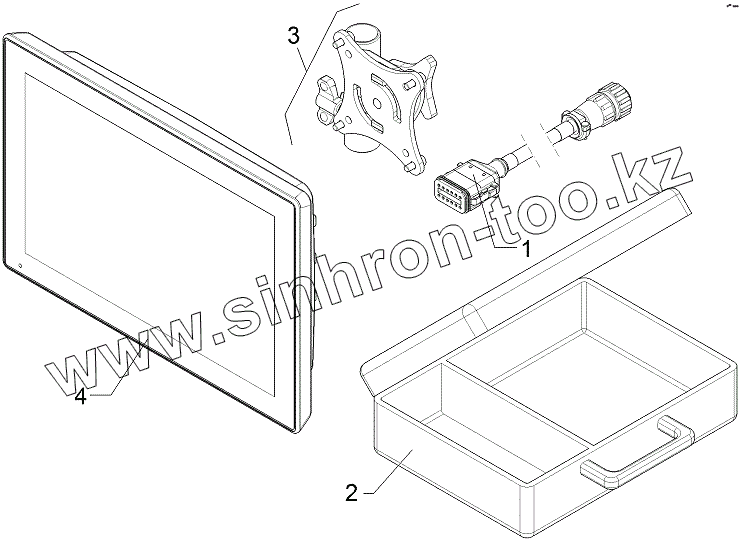 3
1
www.sinhron-too.kz
4
2