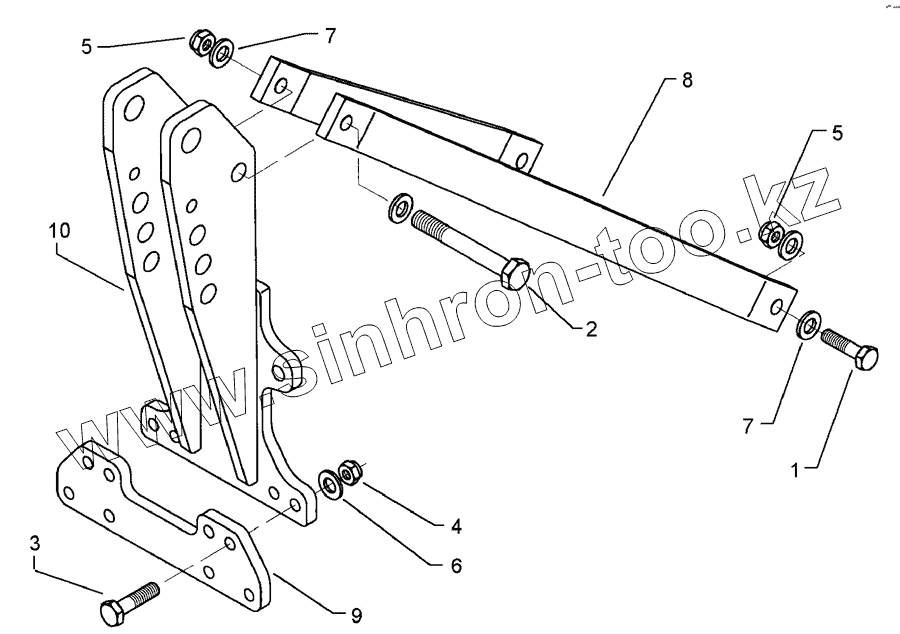 5
7
8
5
10
2
7
1
4
6
3
9
www.sinhron-too.kz