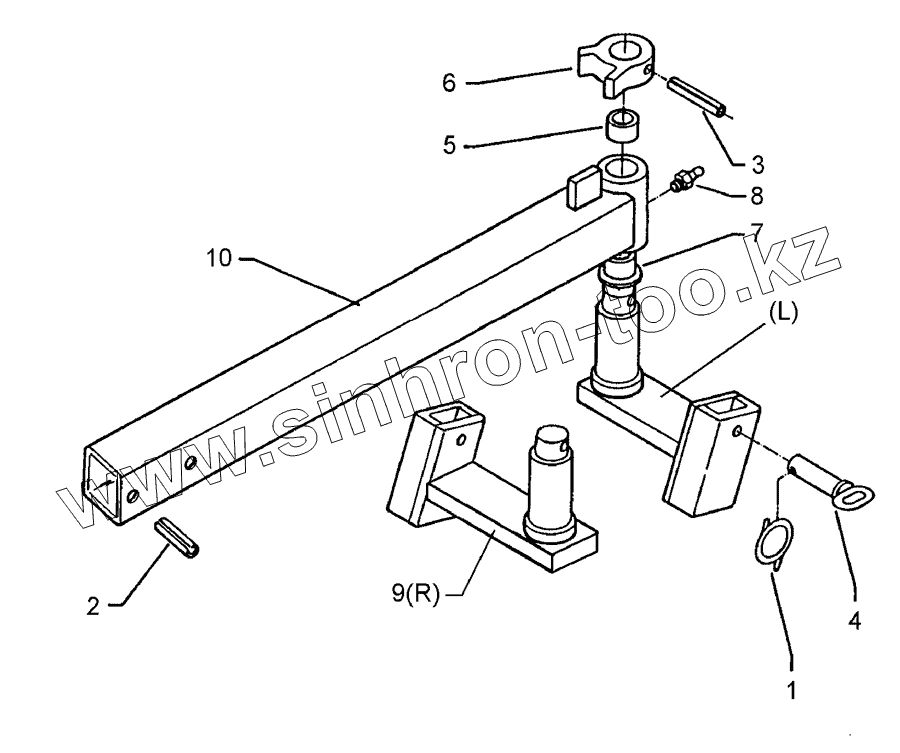 6
5
3
8
7
10
(L)
www.sinhron-too.kz
2
9(R)
4
1