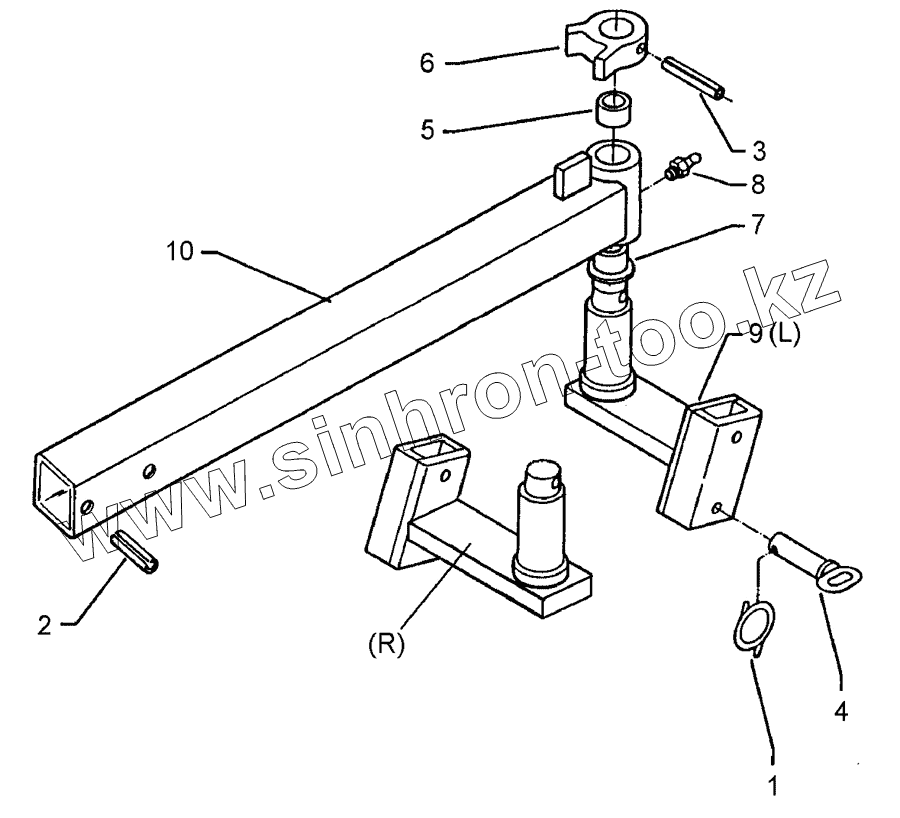 6
5
3
8
7
10
9 (L)
www.sinhron-too.kz
2
(R)
4
1