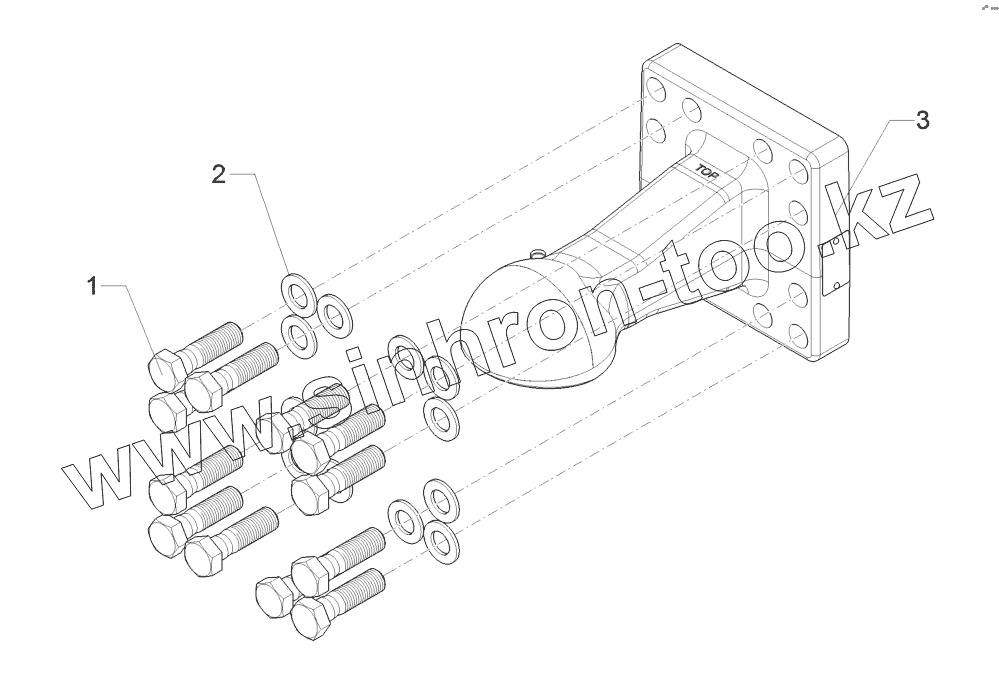 3
2
1
TOP
www.sinhron-too.kz