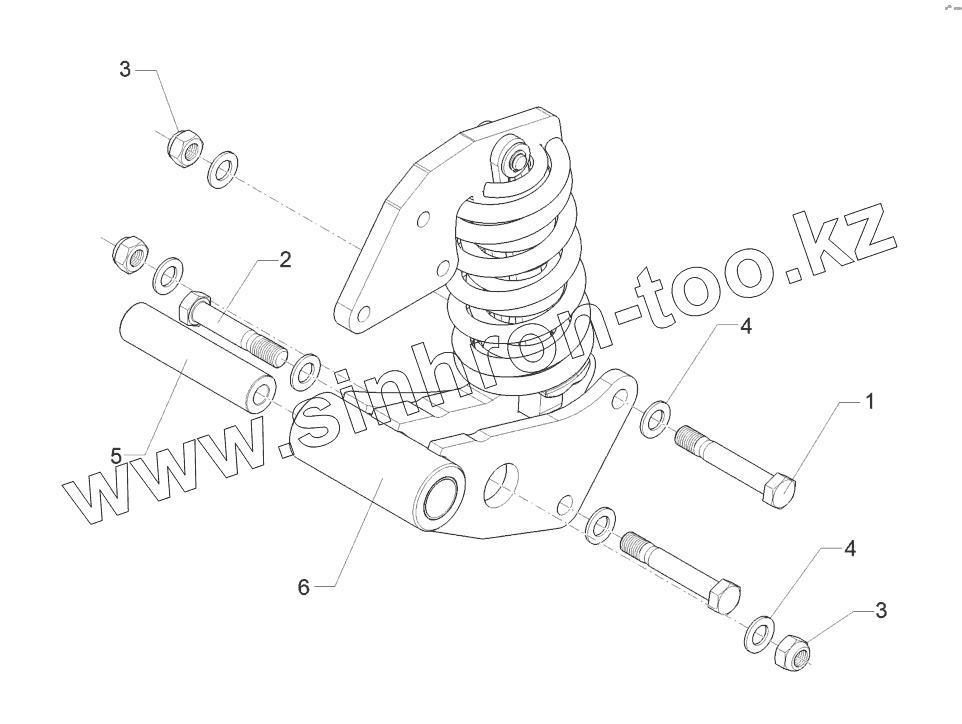 3

2

4

1

5

6

4

3

www.sinhron-too.kz