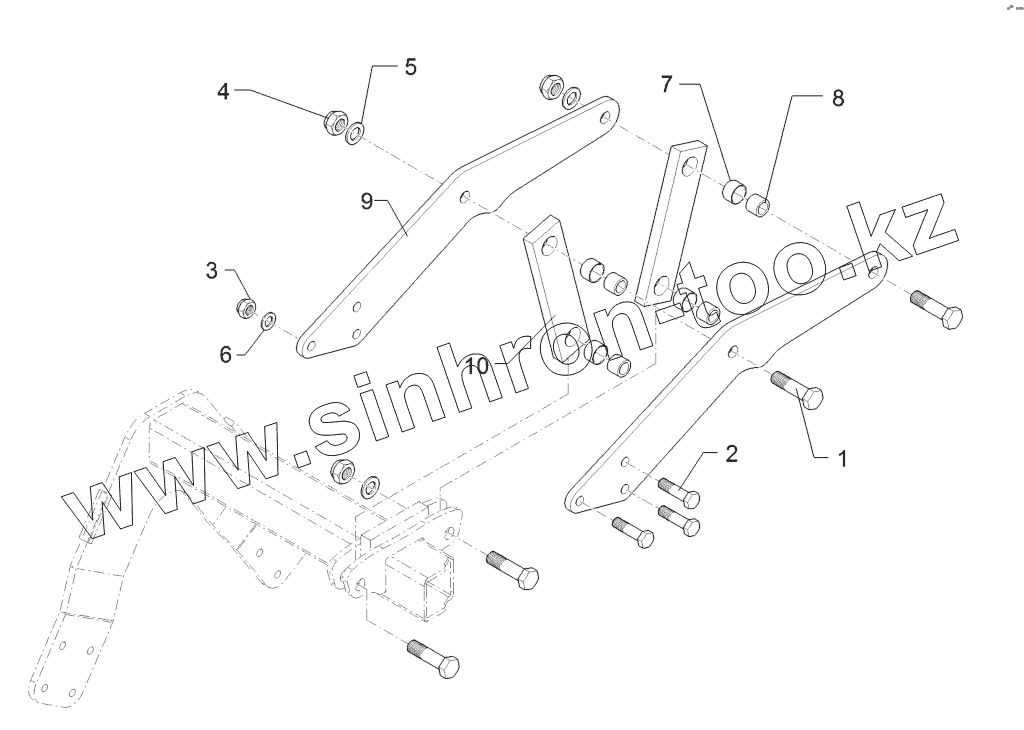 4
5
7
8
9
3
6
10
2
1
www.sinhron-too.kz