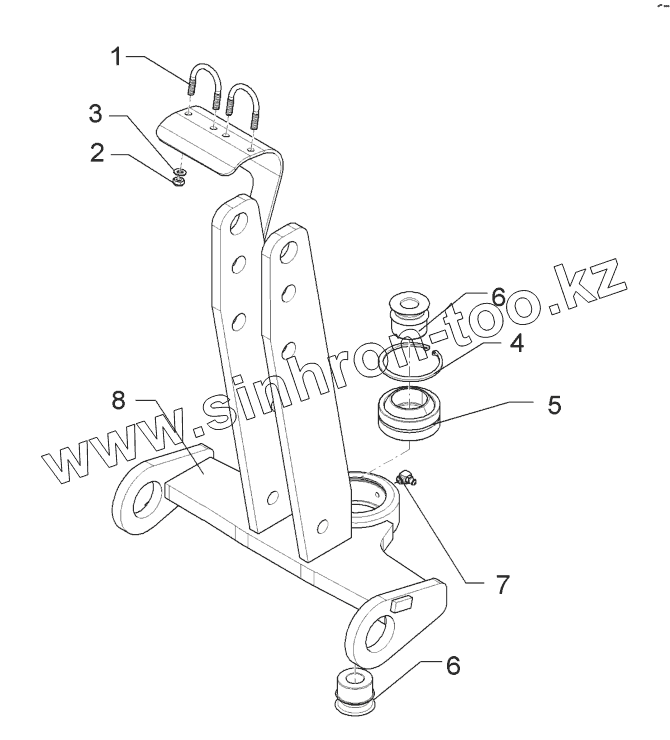 1
3
2
6
4
5
8
7
6
www.sinhron-too.kz