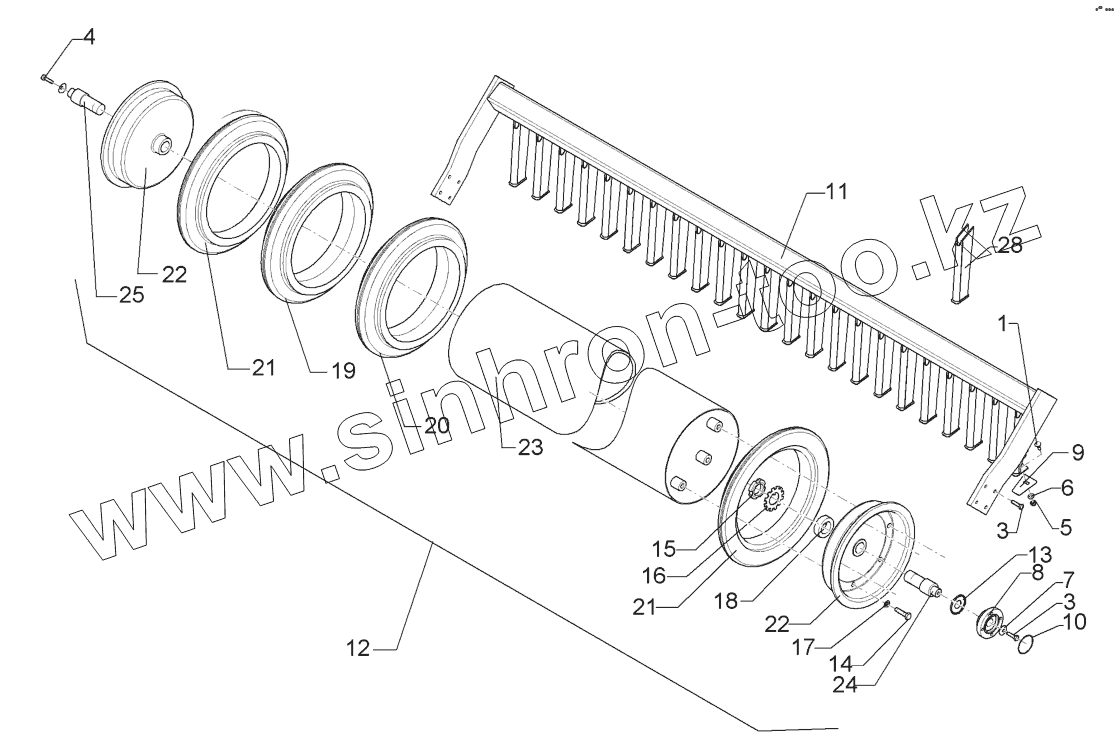 4
22
25
21
19
20
23
11
28
1
9
6
5
3
15
16
21
18
22
17
14
24
13
8
7
3
10
12
www.sinhron-too.kz