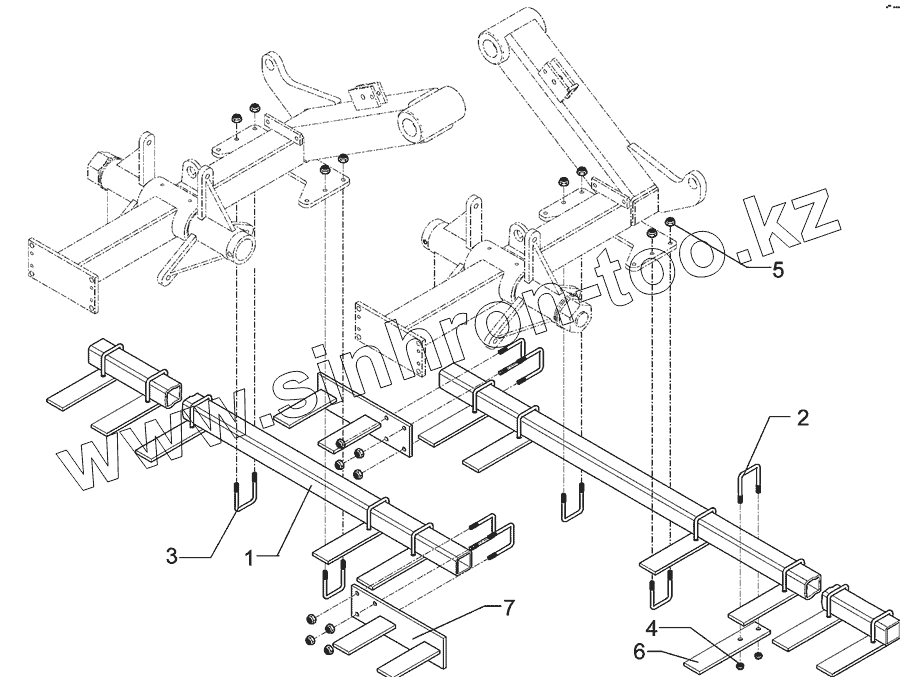 www.sinhron-too.kz
5
2
3
1
7
4
6