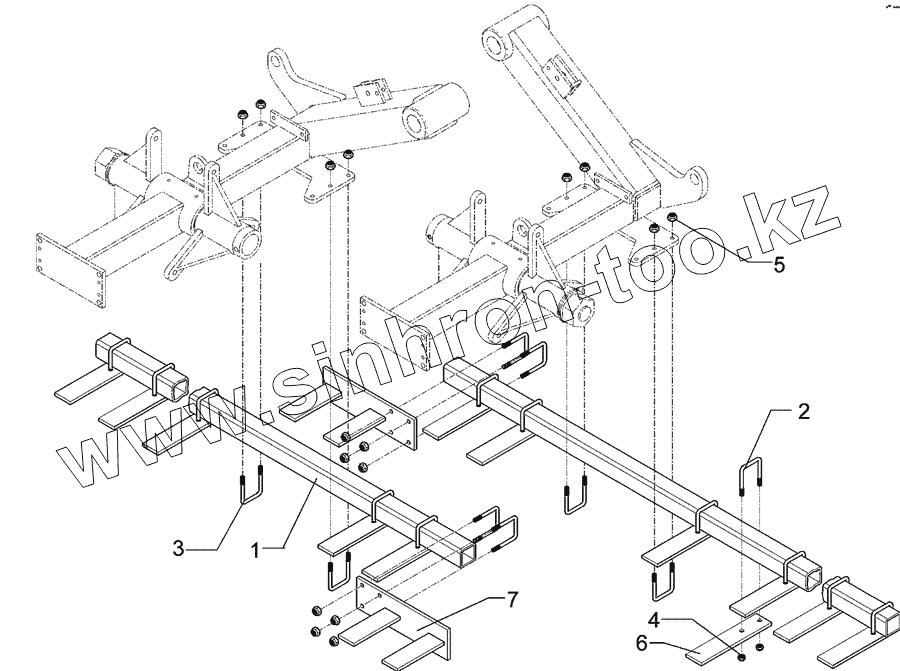 www.sinhron-too.kz
5
2
3
1
7
4
6