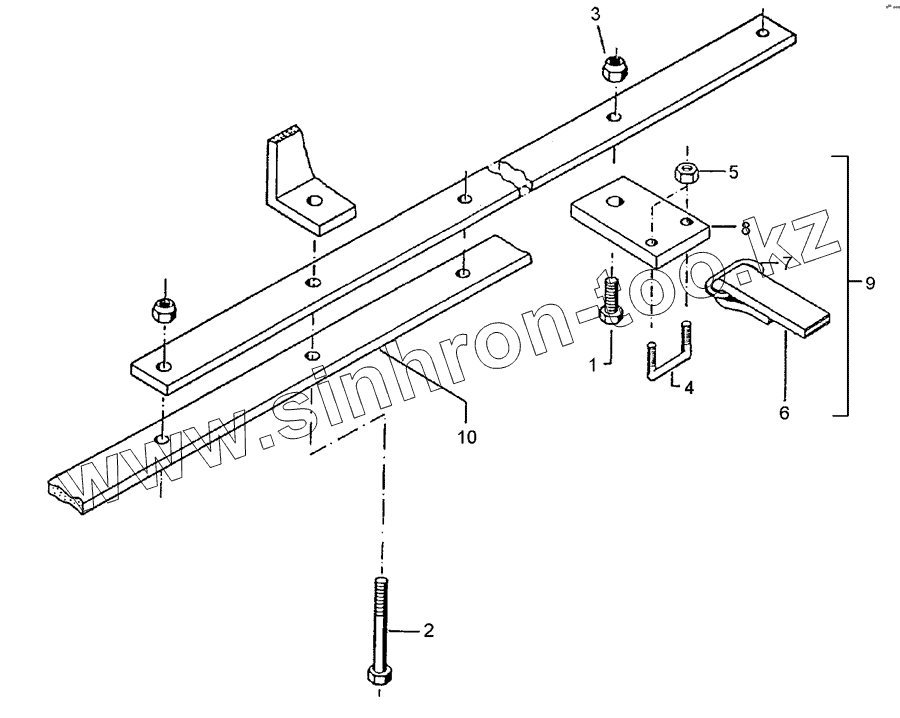 3
5
8
7
9
1
4
6
10
2
www.sinhron-too.kz