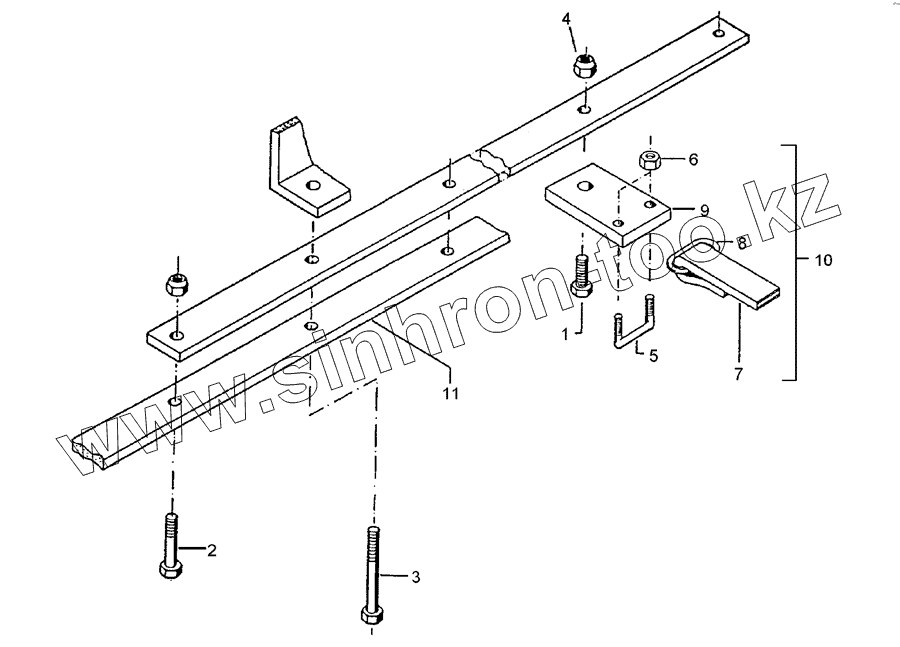 4
6
9
8
10
1
5
7
11
2
3
www.sinhron-too.kz