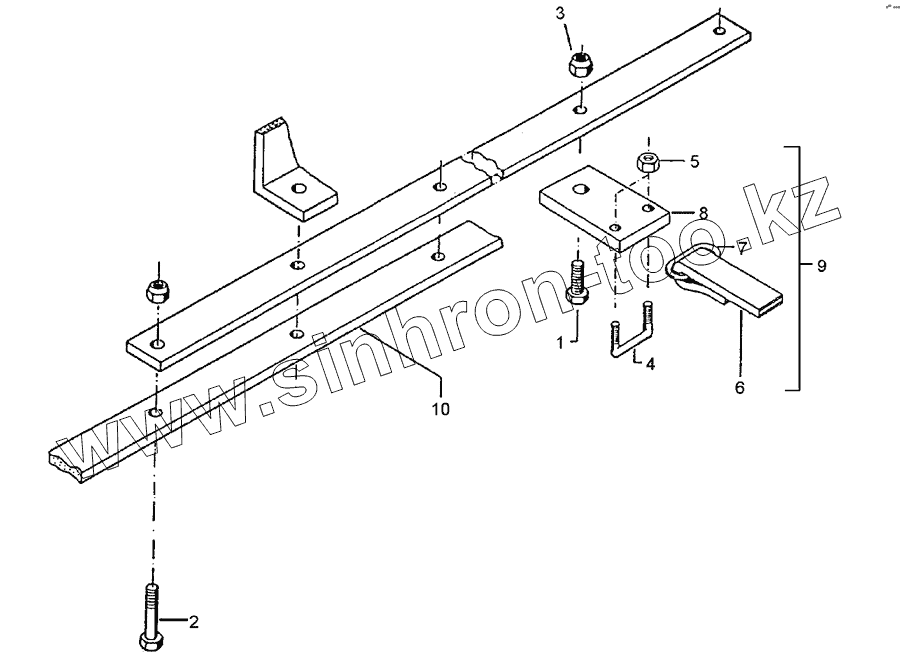 3
5
8
7
9
1
4
6
10
2
www.sinhron-too.kz