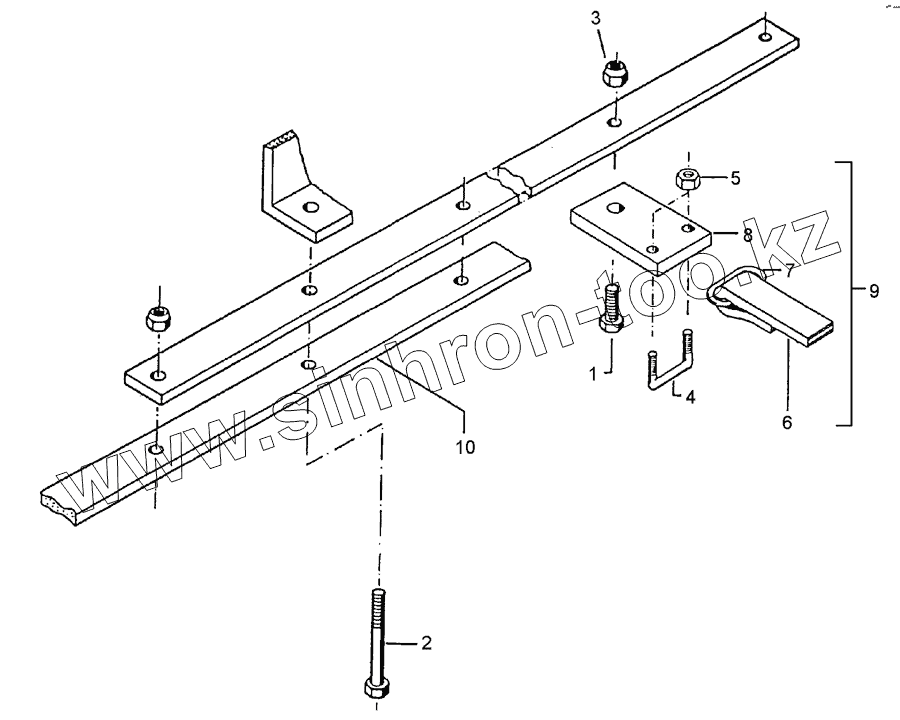 3
5
8
7
9
1
4
6
10
2
www.sinhron-too.kz