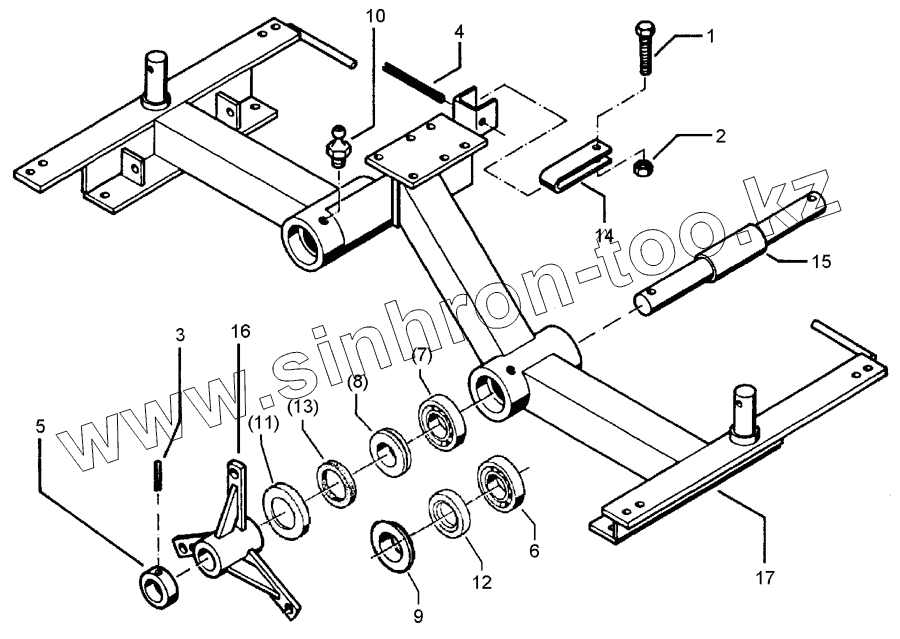 10
4
1
2
14
15
www.sinhron-too.kz
3
16
(7)
(8)
(13)
(11)
5
6
12
9
17