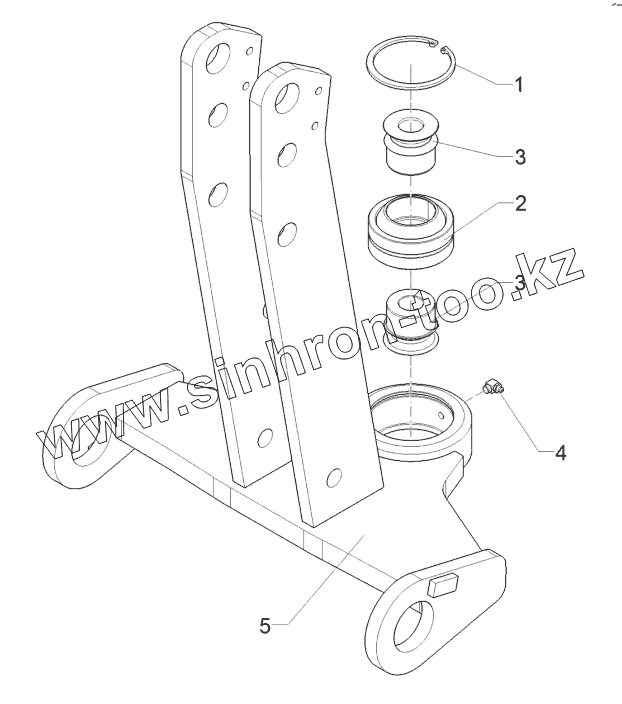 1
3
2
3
4
5
www.sinhron-too.kz