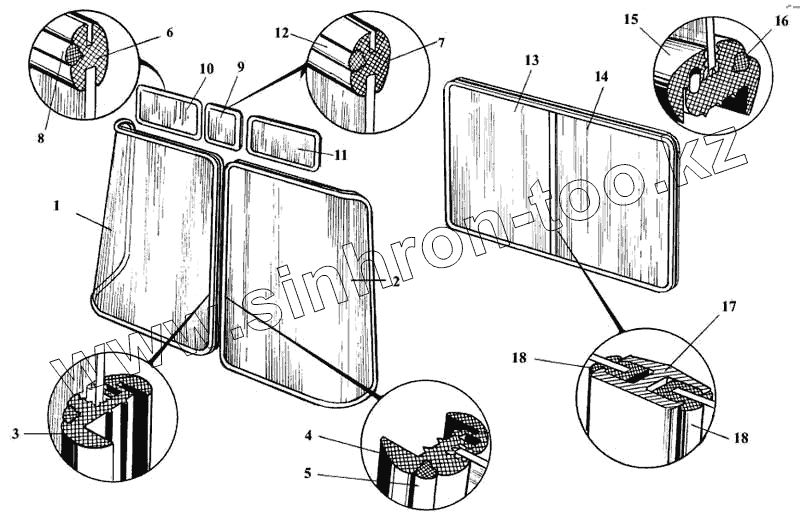 6
12
7
15
16
10
9
13
14
8
11
1
2
www.sinhron-too.kz
17
18
3
4
18
5