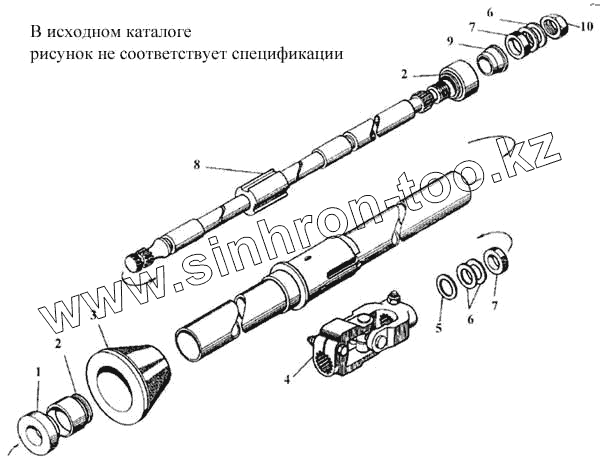 В исходном каталоге
рисунок не соответствует спецификации

6
7
10
9
2
8
www.sinhron-too.kz
3
2
1
4
5
6
7