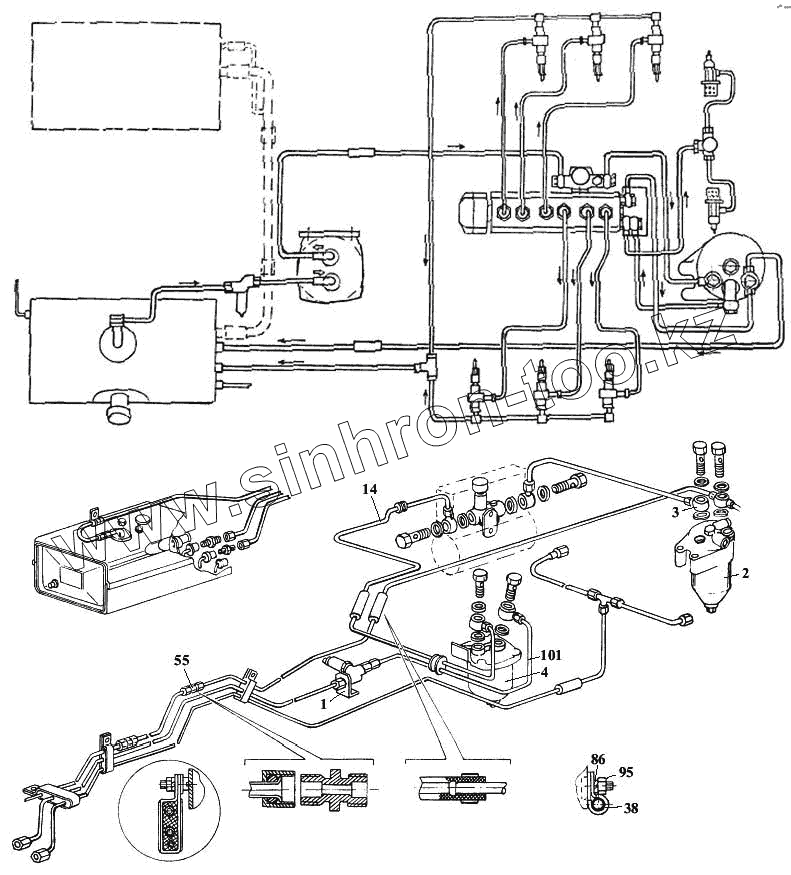 www.sinhron-too.kz

14
3
2
101
4
55
1
86
95
38