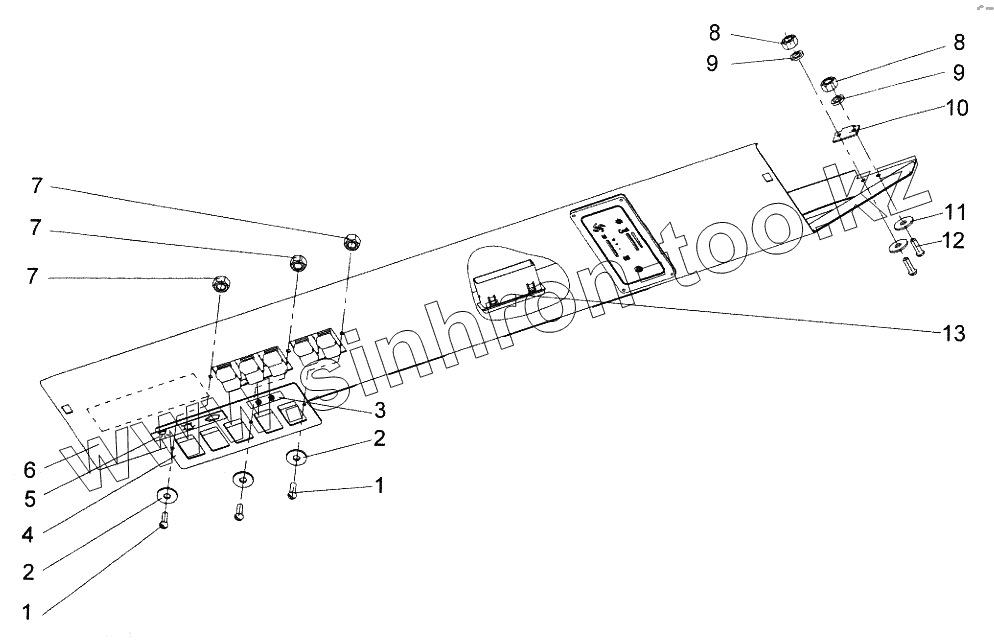 8
9
8
9
10
7
7
7
11
12
13
3
2
1
6
5
4
2
1
www.sinhrontool.kz