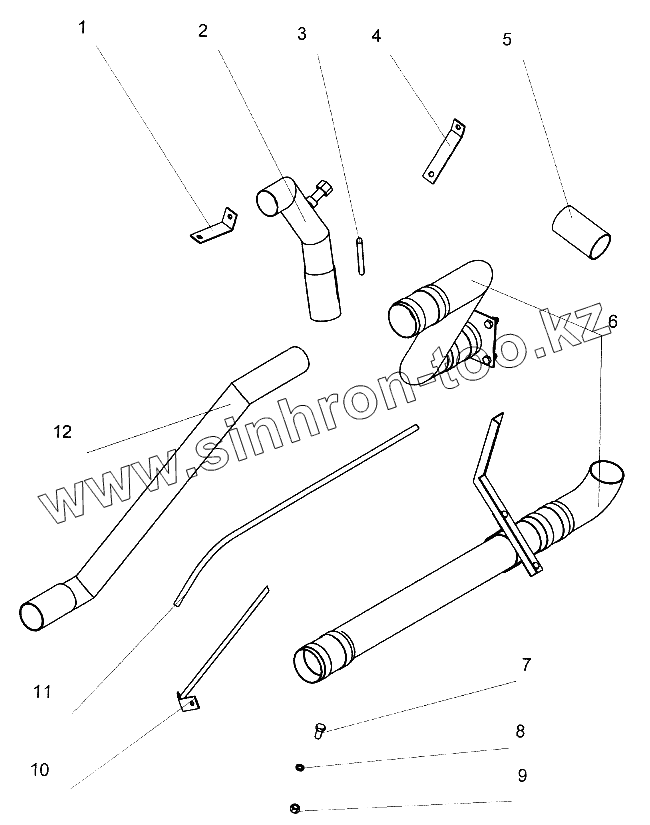 1
2
3
4
5
6
12
www.sinhron-too.kz
11
10
7
8
9