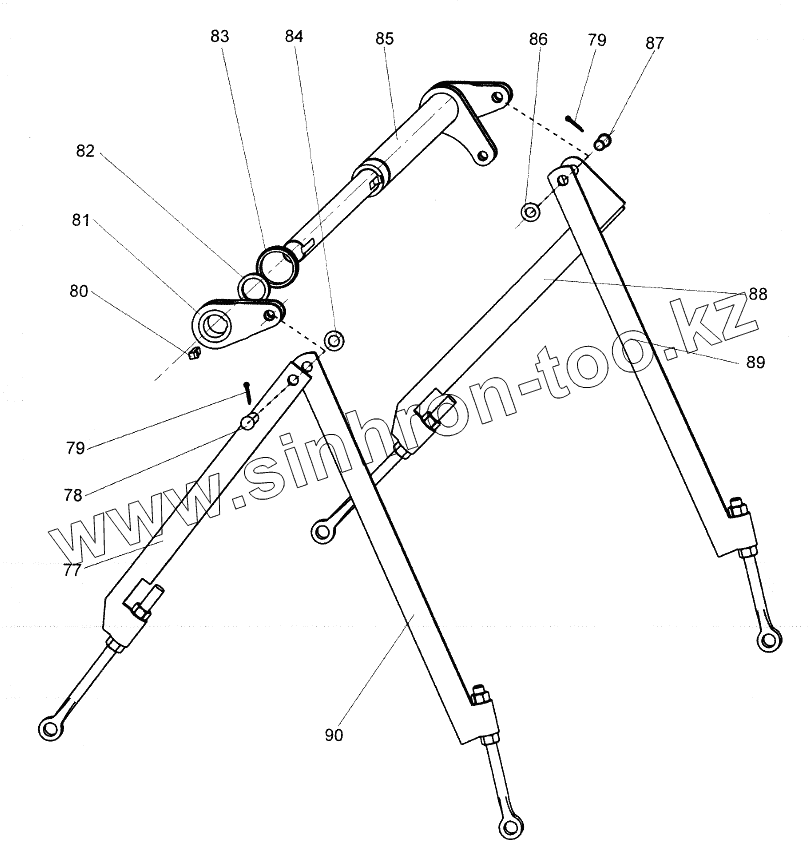 83
84
85
86
79
87
82
81
80
88
89
79
78
77
90
www.sinhron-too.kz