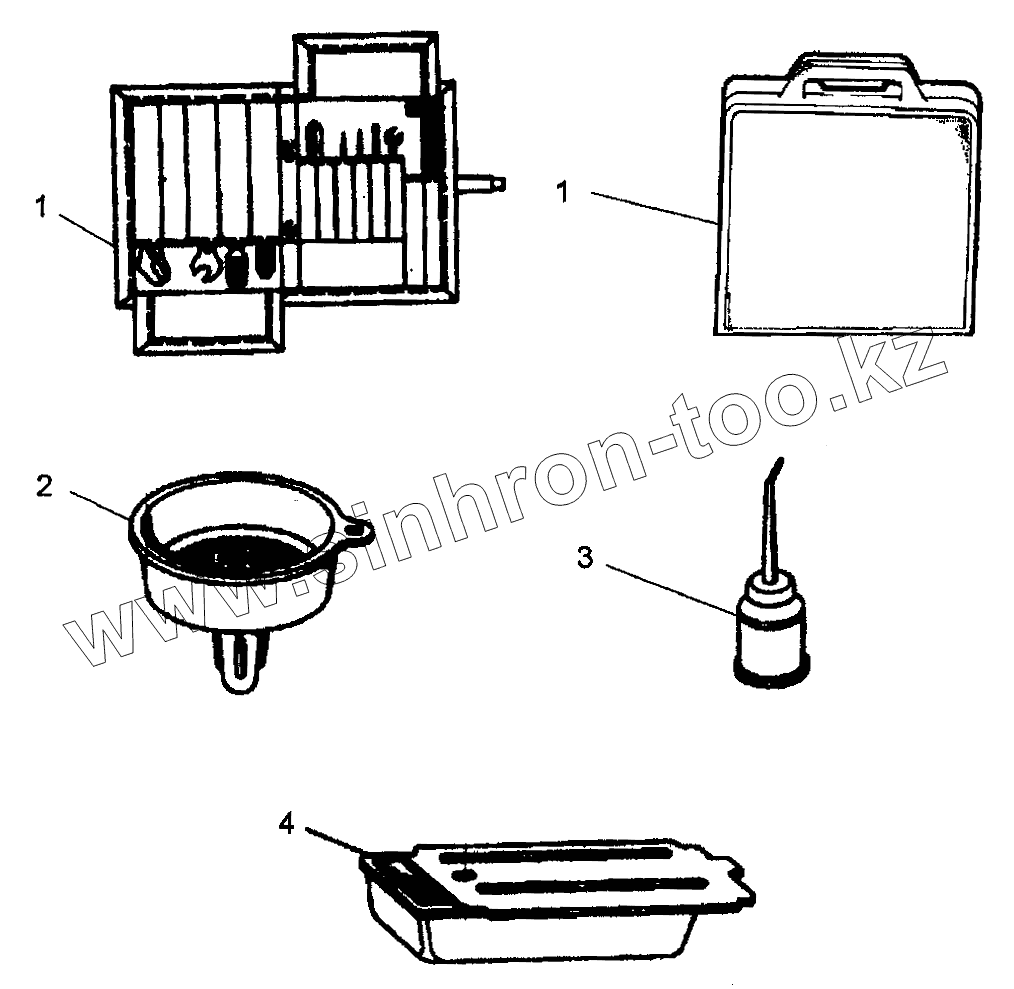 1
1
www.sinhron-too.kz
2
3
4