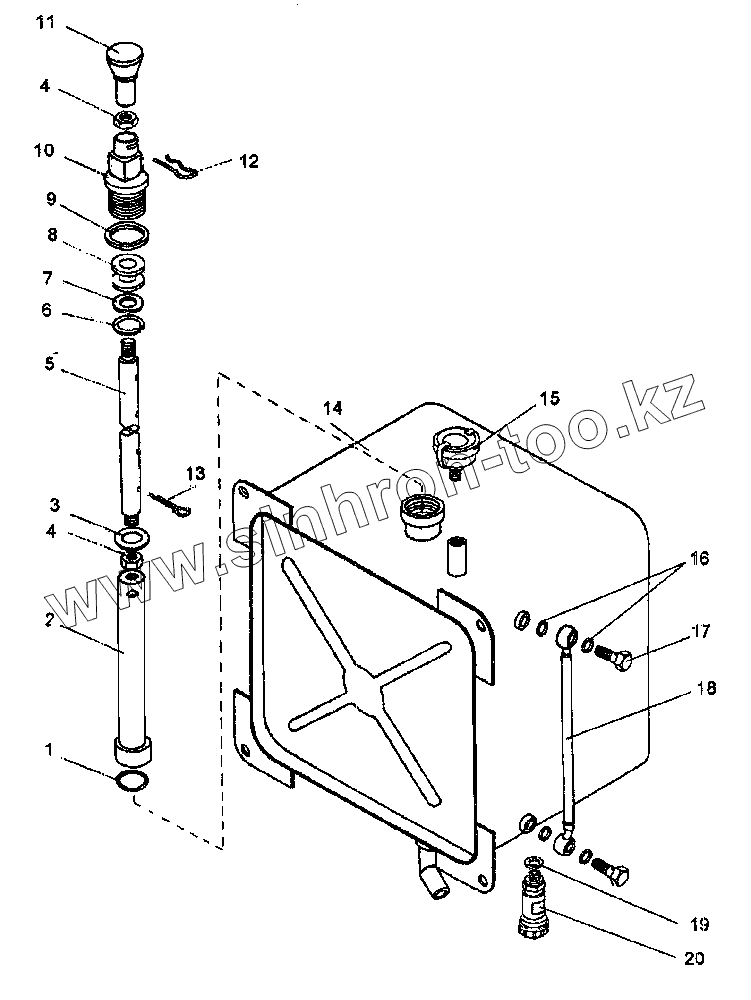 11
4
10
12
9
8
7
6
5
14
15
13
3
4
2
16
17
18
1
19
20
www.sinhron-too.kz