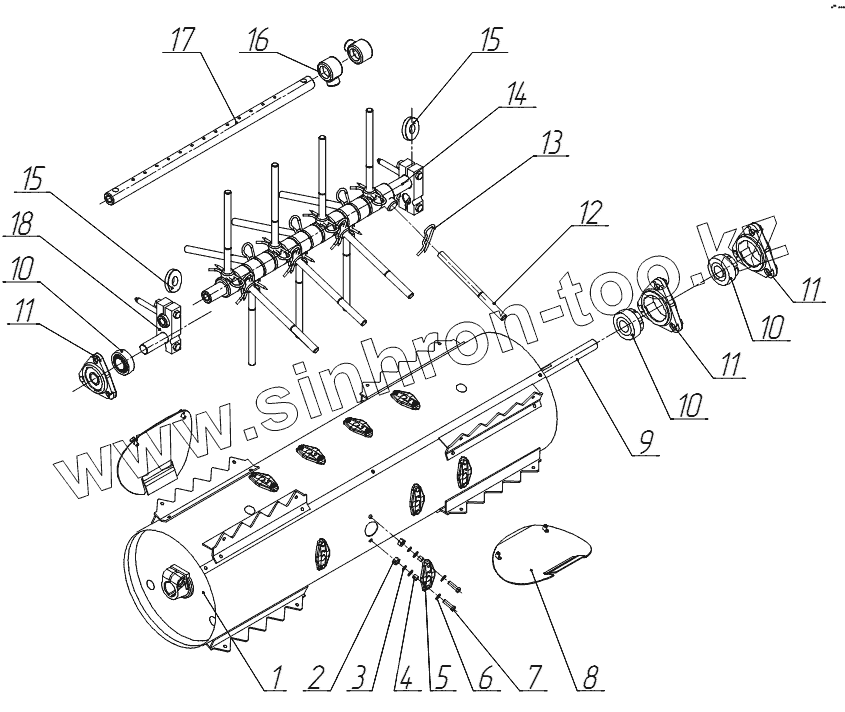 17
16
15
14
13
12
15
18
10
11
11
10
11
10
9
www.sinhron-too.kz
1
2
3
4
5
6
7
8