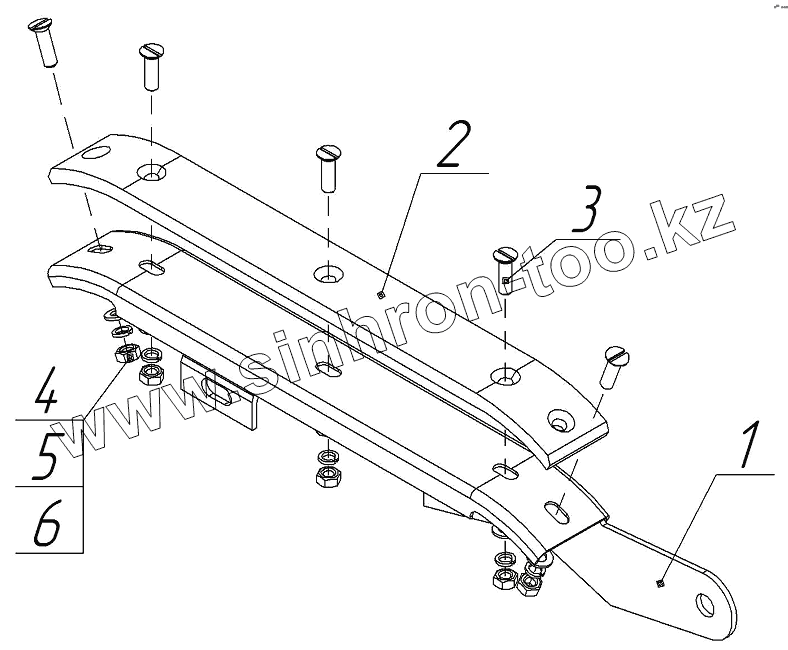 2
3
www.sinhron-too.kz
4
5
6
1