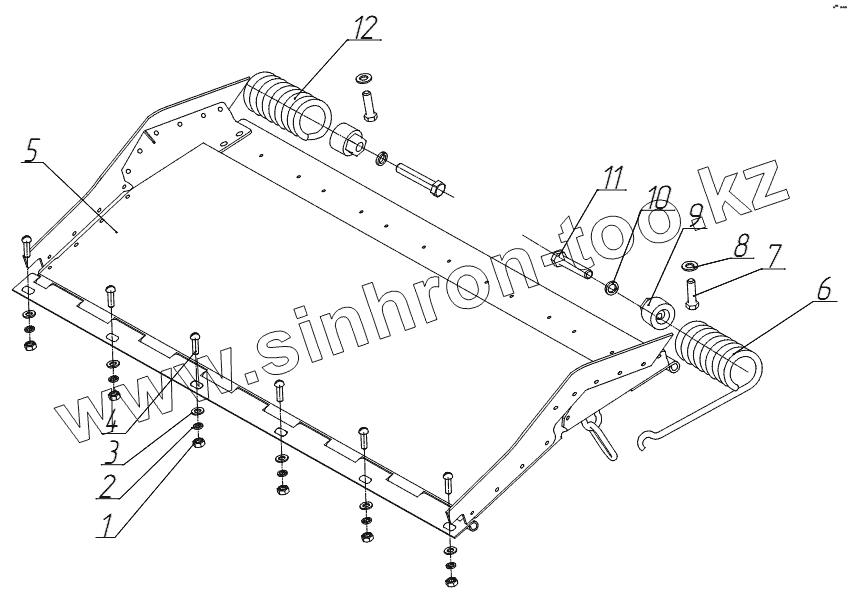 12
5
11
10
9
8
7
6
4
3
2
1
www.sinhron-too.kz