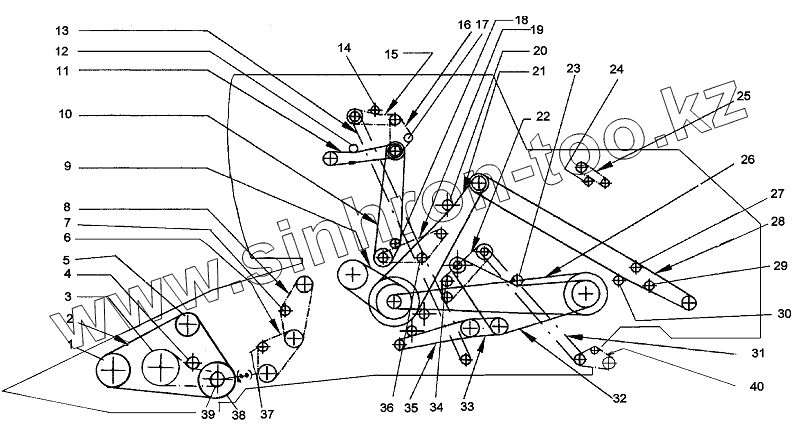 13
12
11
10
9
8
7
6
5
4
3
2
1
14
15
16
17
18
19
20
21
22
23
24
25
26
27
28
29
30
31
40
32
33
34
35
36
37
38
39
www.sinhron-too.kz