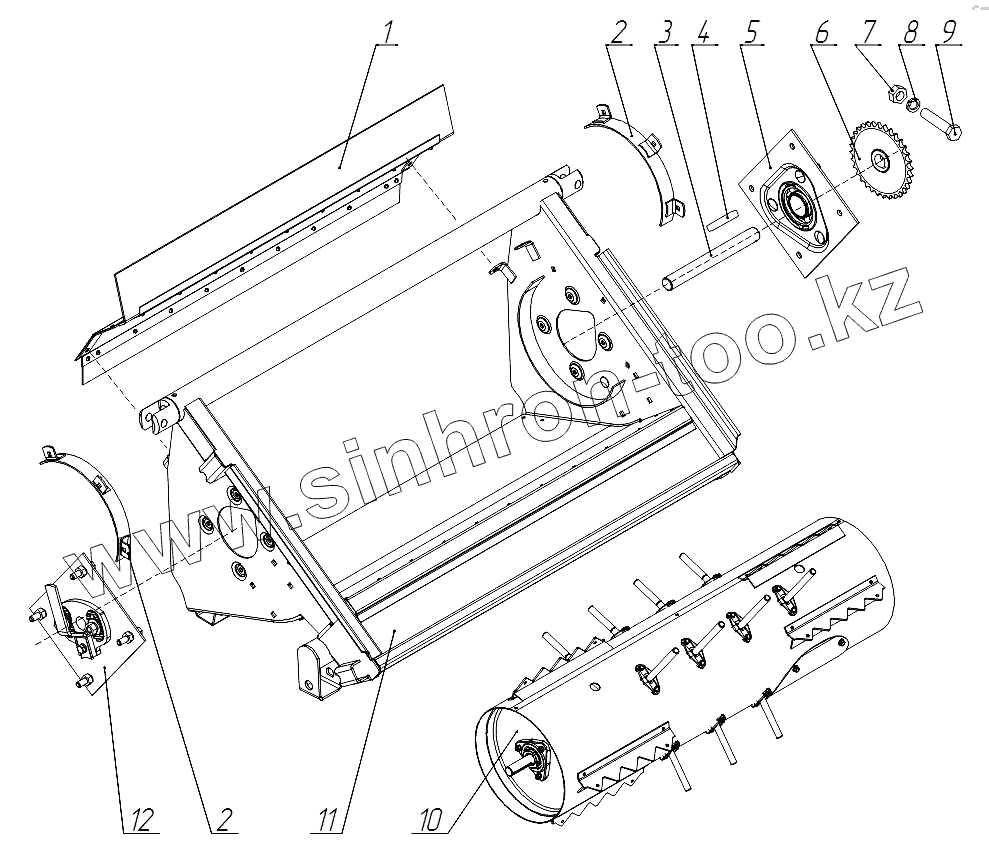 1
2 3 4 5 6 7 8 9
www.sinhron-too.kz
12
2
11
10