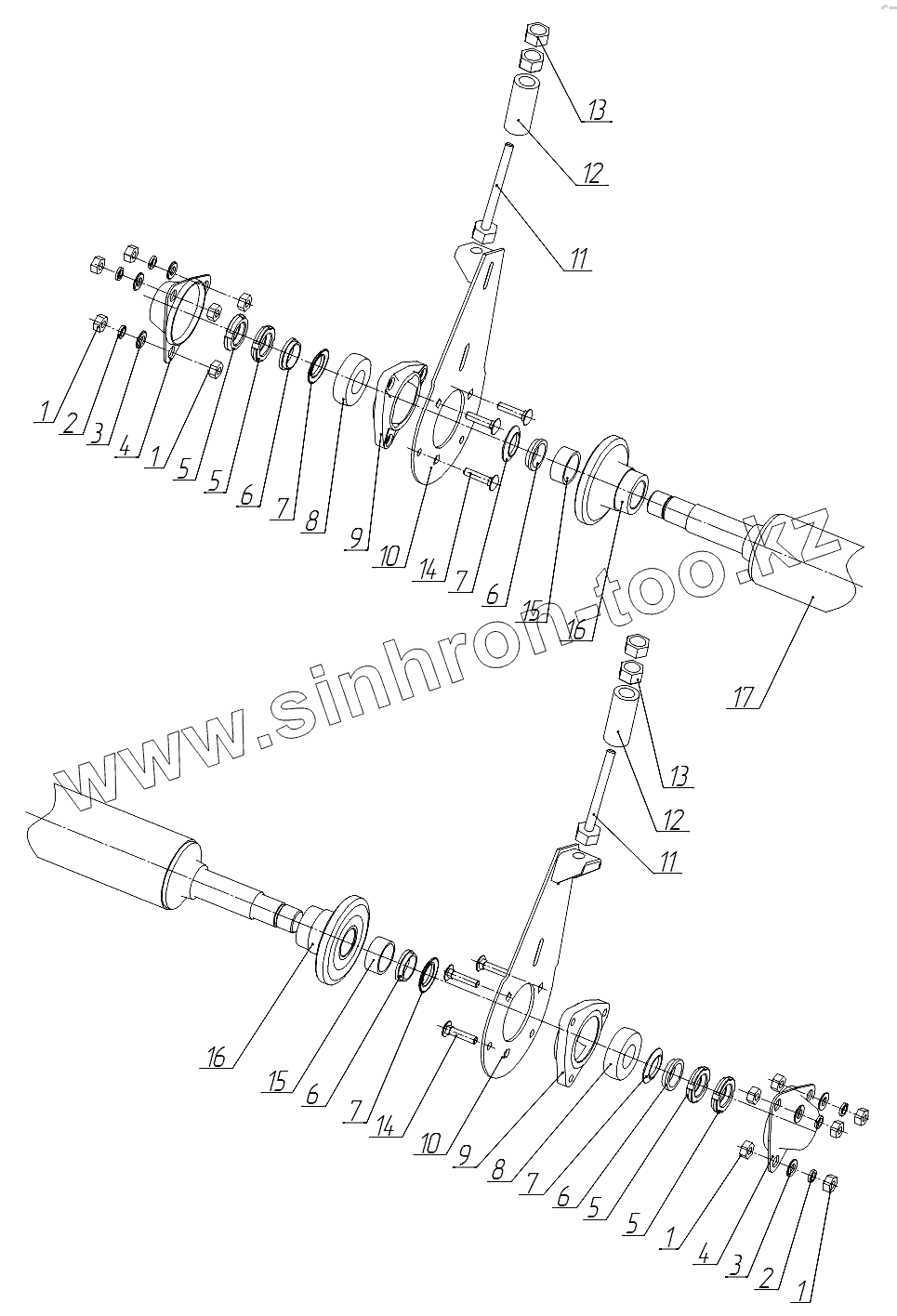 13
12
11
1
2
3
4
1
5
5
6
7
8
9
10
14
7
6
15
16
17
www.sinhron-too.kz
13
12
11
16
15
6
7
14
10
9
8
7
6
5
5
1
4
3
2
1