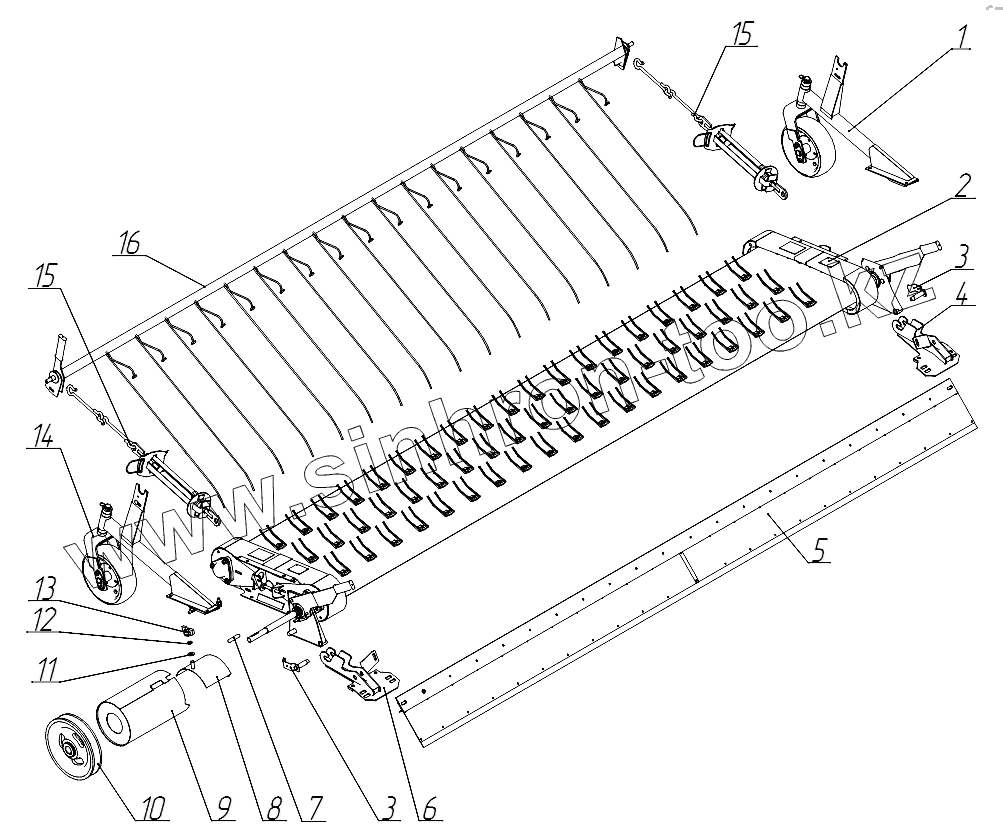 15
1
2
3
4
16
15
14
5
13
12
11
10
9
8
7
3
6
www.sinhron-too.kz