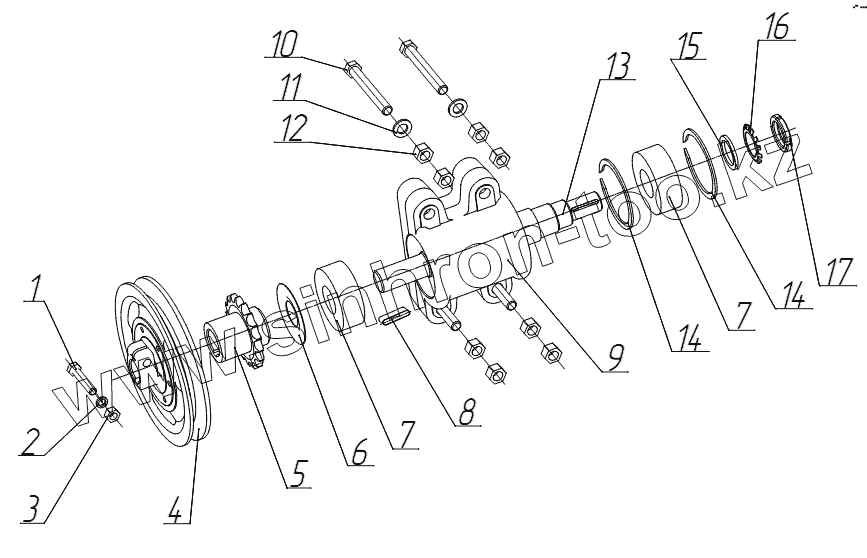 10
11
12
13
15
16
1
2
3
4
5
6
7
8
9
14
7
14
17
www.sinhron-tool.kz