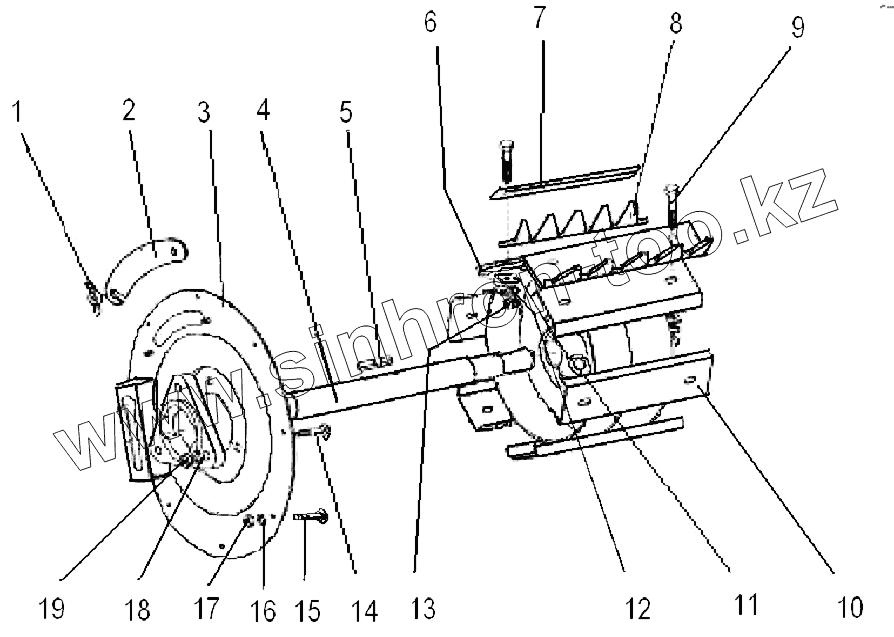 1 2 3 4 5 6 7 8 9

www.sinhron-too.kz

19 18 17 16 15 14 13 12 11 10