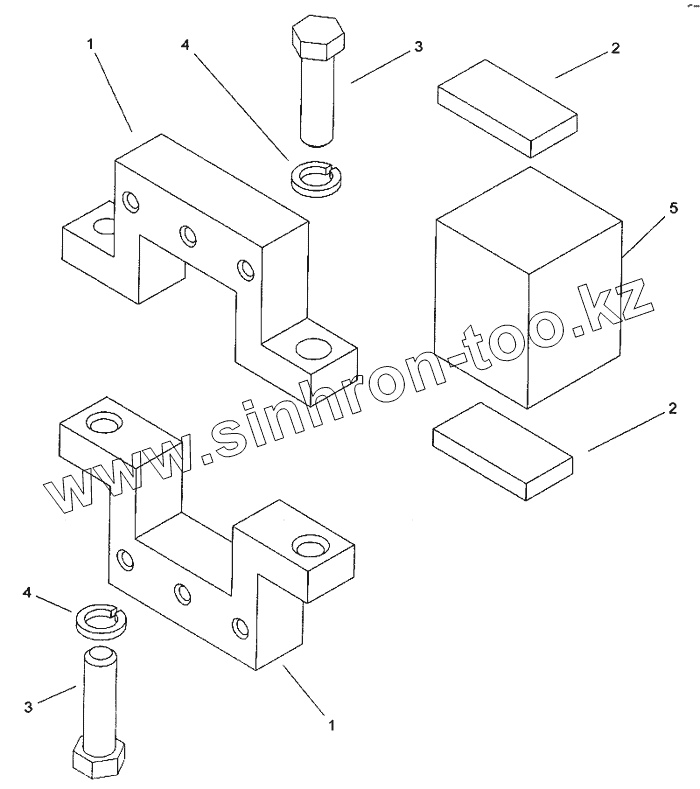 1
4
3
2
5
www.sinhron-too.kz
2
4
3
1