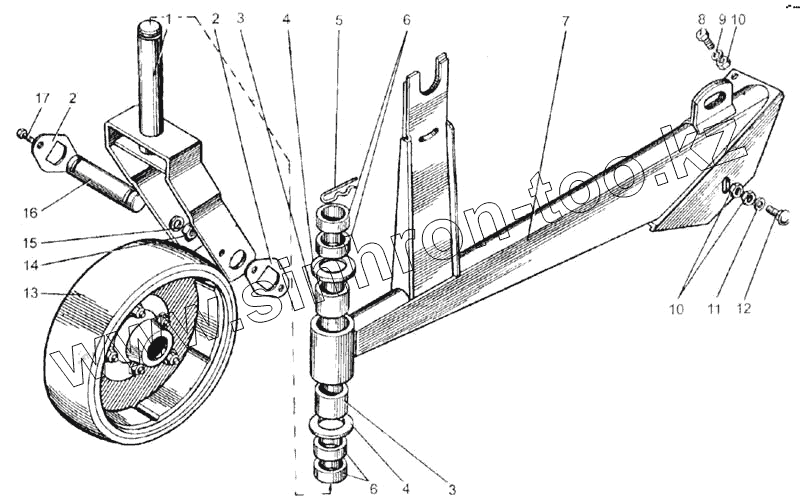 1 2 3 4 5 6 7 8 9 10
17 2
16
15
14
13
10 11 12
6 4 3
www.sinhron-too.kz