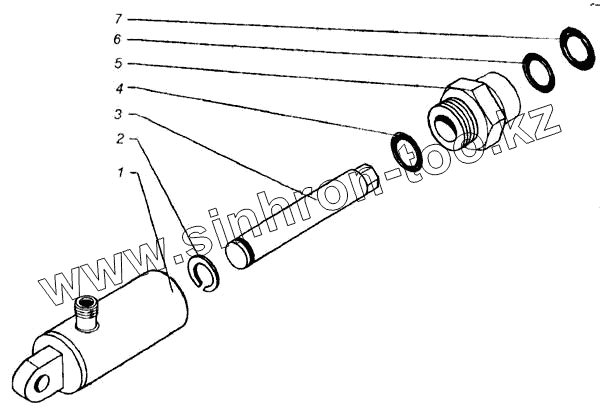 7
6
5
4
3
2
1
www.sinhron-too.kz