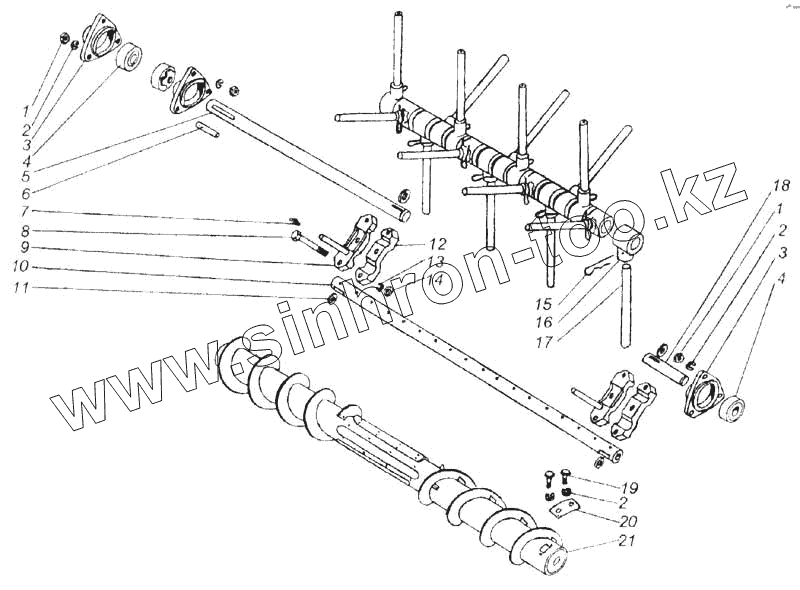 1
2
3
4
5
6
7
8
9
10
11
12
13
14
15
16
17
18
1
2
3
4
19
2
20
21
www.sinhron-too.kz