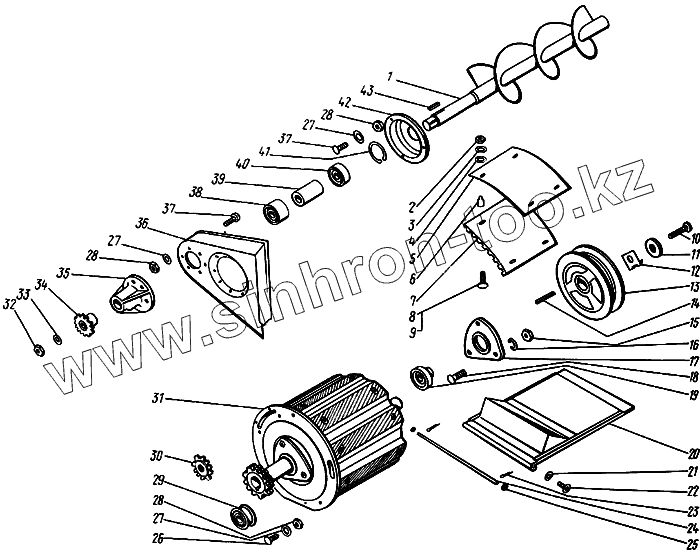 1
43
42
28
27
37
41
40
39
38
37
36
27
28
35
34
33
32
2
3
4
5
6
7
8
9
10
11
12
13
14
15
16
17
18
19
20
21
22
23
24
25
31
30
29
28
27
26
www.sinhron-too.kz