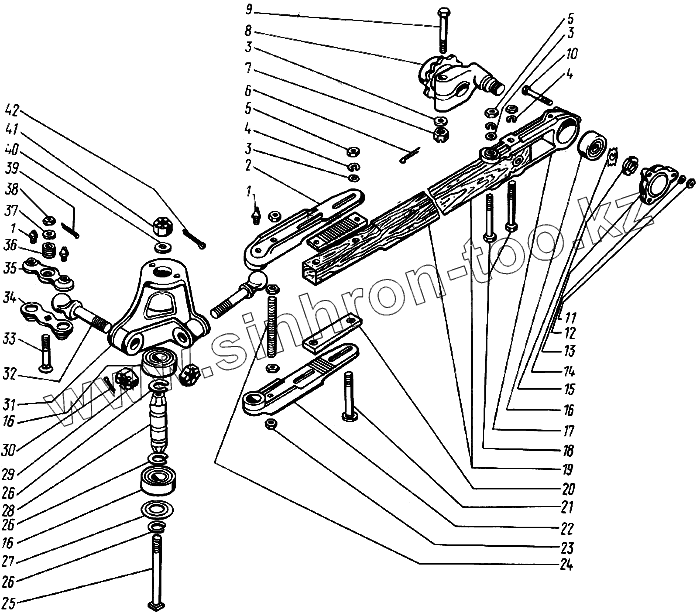 9
8
3
7
6
5
4
3
2
1
5
3
10
4
42
41
40
39
38
37
1
36
35
34
33
32
31
16
30
29
26
28
26
16
27
26
25
11
12
13
14
15
16
17
18
19
20
21
22
23
24
www.sinhron-too.kz