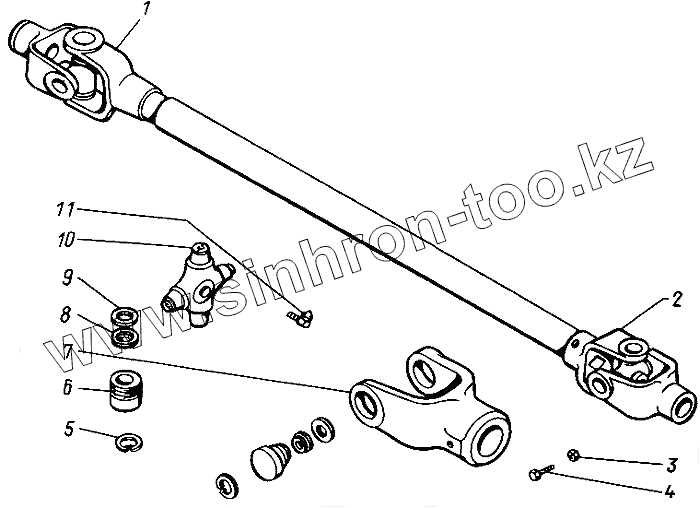 1
www.sinhron-too.kz
11
10
9
8
7
6
5
2
3
4