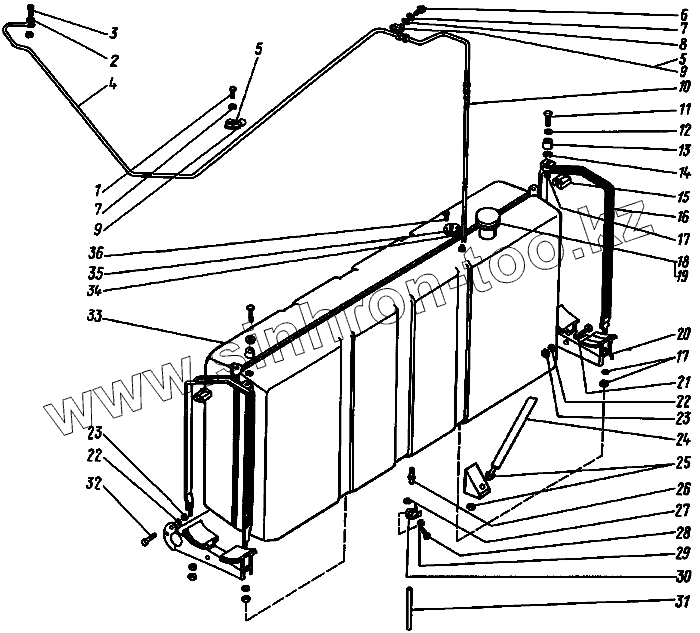 3
2
4
5
1
7
9
36
35
34
33
23
22
32
6
7
8
5
9
10
11
12
13
14
15
16
17
18
19
20
17
21
22
23
24
25
26
27
28
29
30
31
www.sinhron-too.kz