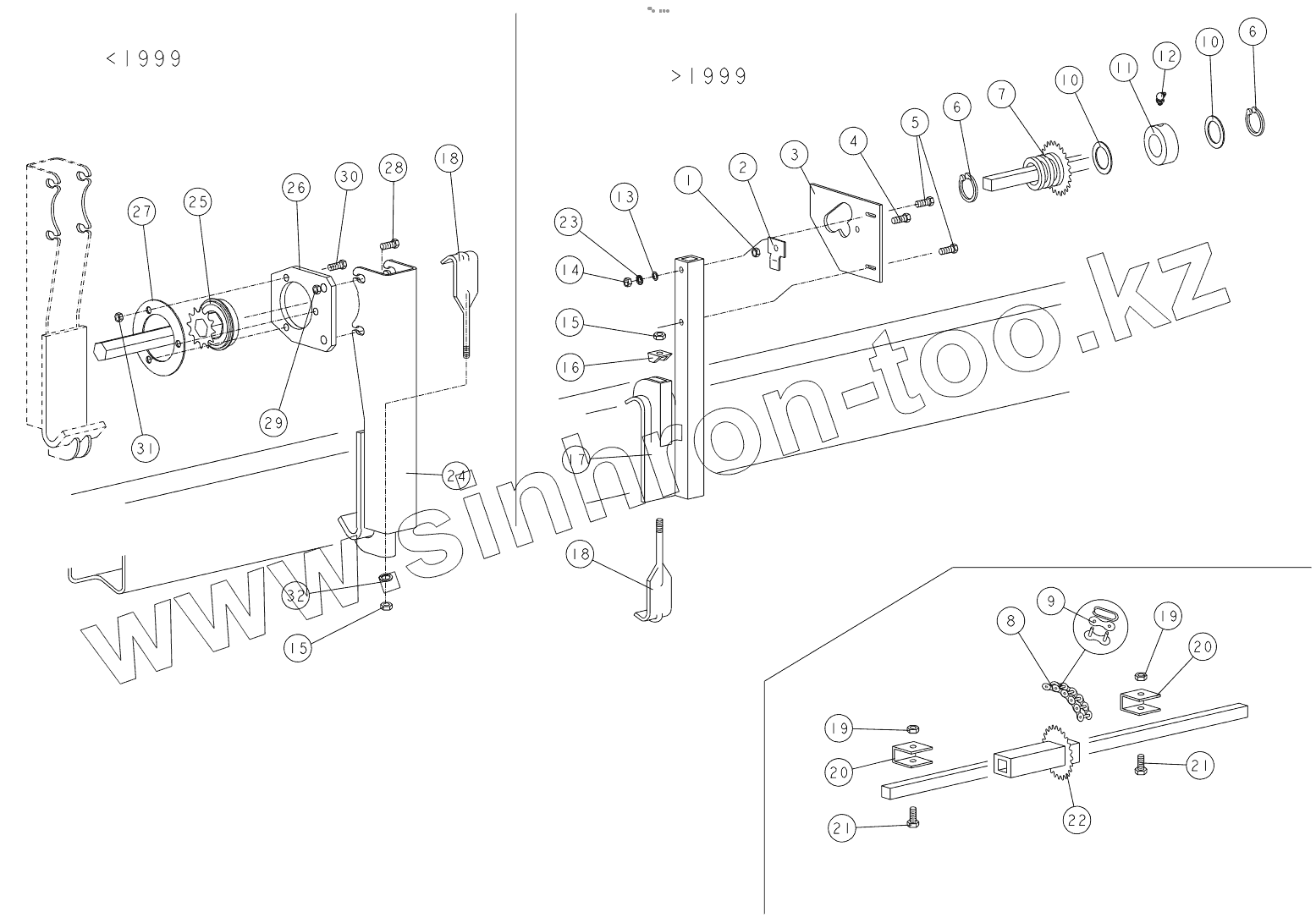 <1999

>1999

27
25
26
30
28
18
31
29
24
32
15

23
13
1
2
3
4
5
6
7
10
11
12
10
6
14
15
16
17
18

9
8
19
20
19
20
21
22
21

www.sinhron-too.kz