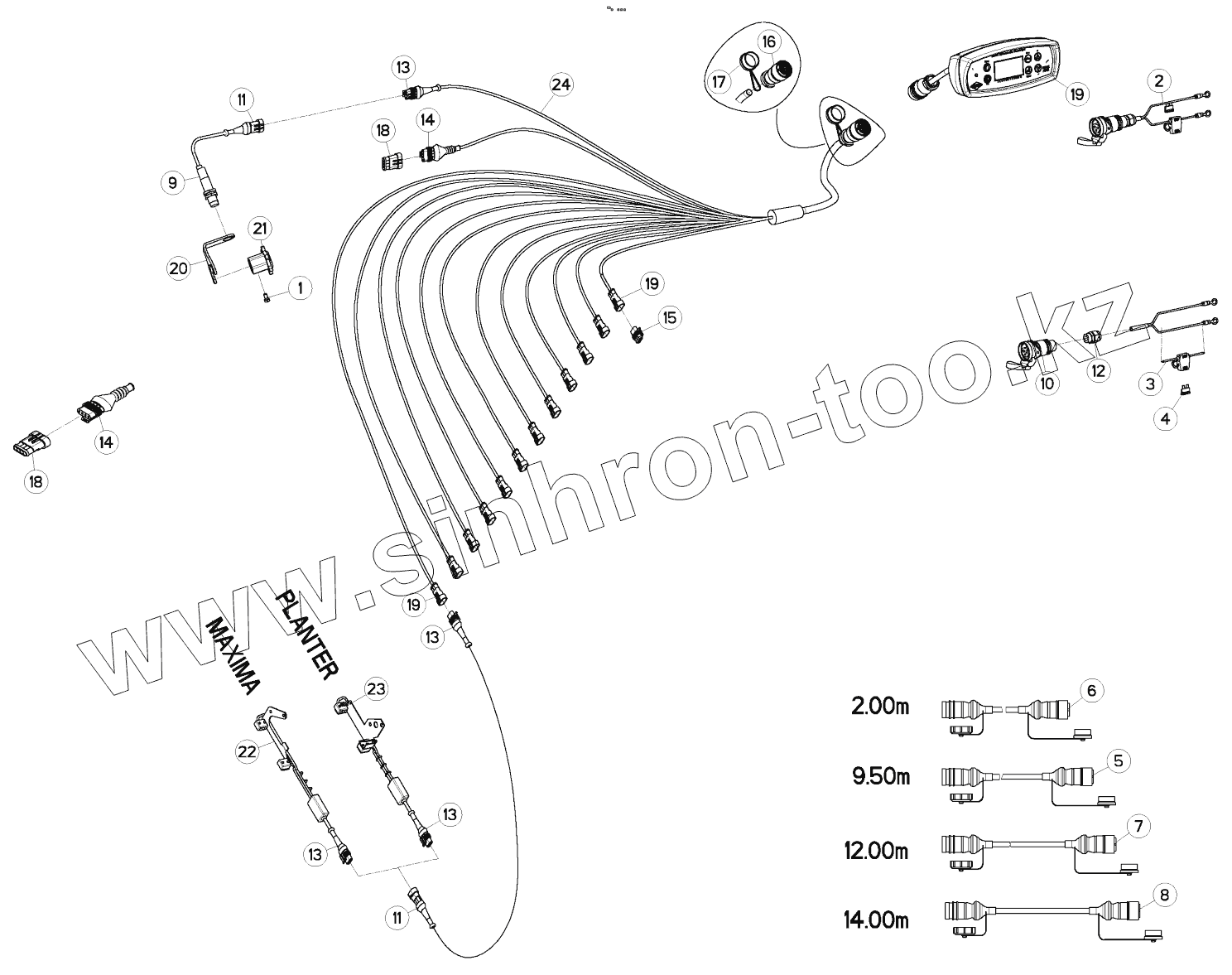 13
24
16
17
19
2
11
18
14
9
21
20
1
19
15
10
12
3
4
14
18
www.sinhron-too.kz
19
13
MAXIMA
PLANTER
23
22
13
13
11
2.00m
6
9.50m
5
12.00m
7
14.00m
8