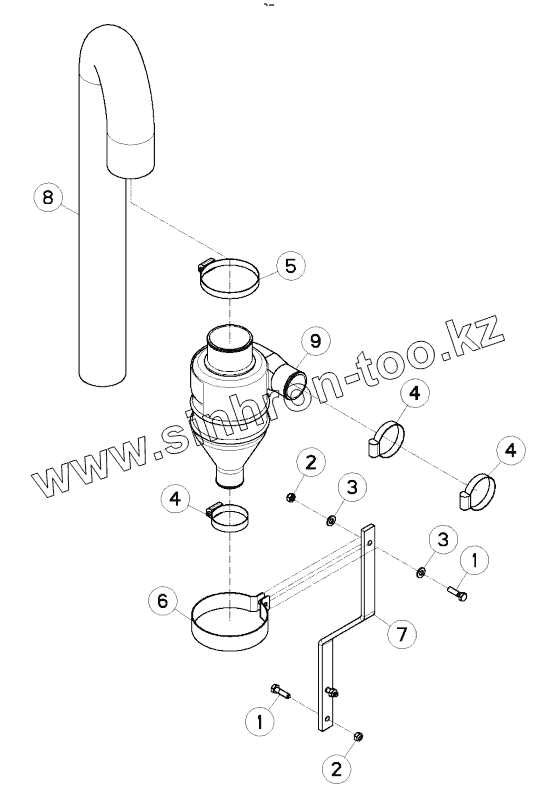 8
5
9
www.sinhron-too.kz
4
4
2
3
4
3
1
6
7
1
2