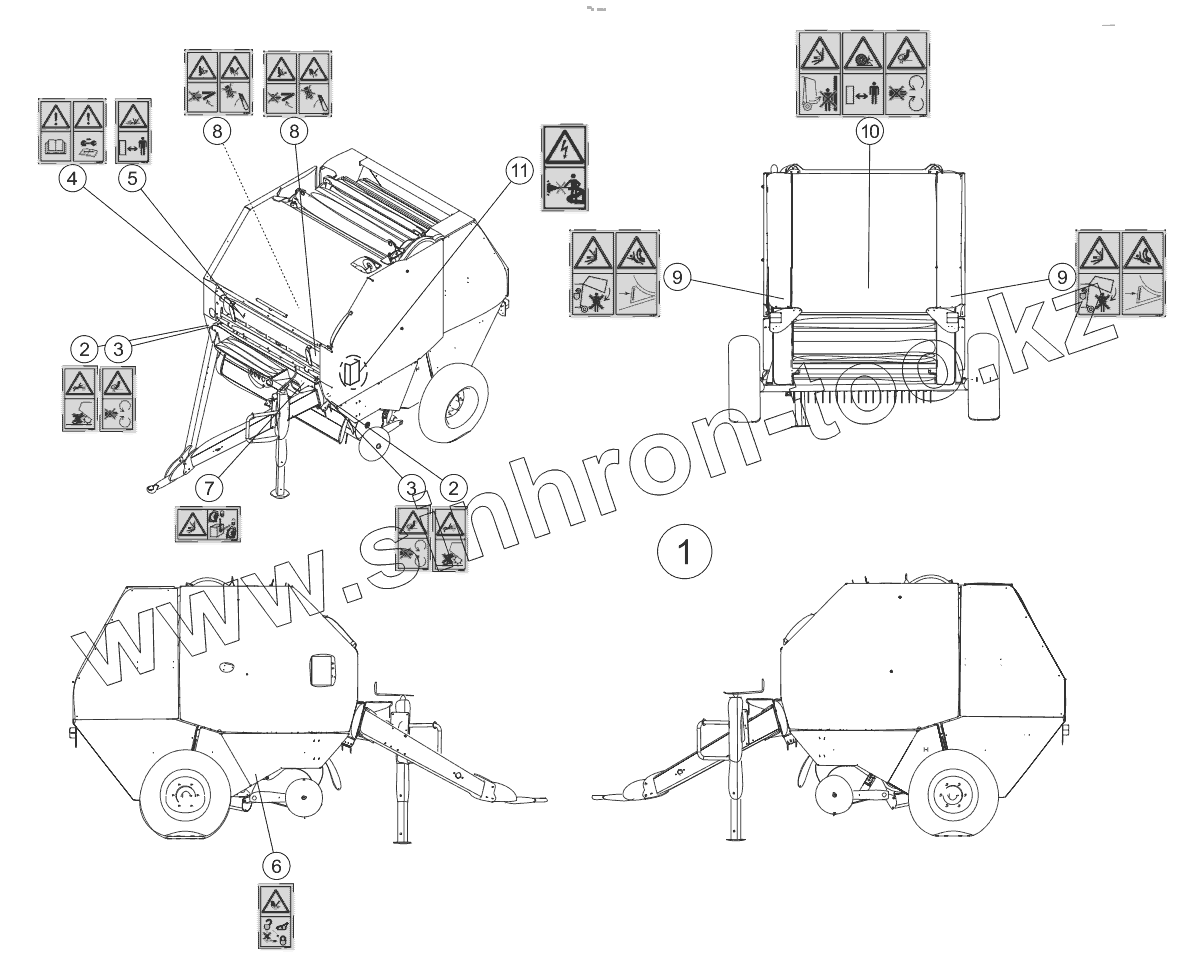 8
8
4
5
11
10
9
9
2
3
7
3
2
1
6
www.sinhron-too.kz