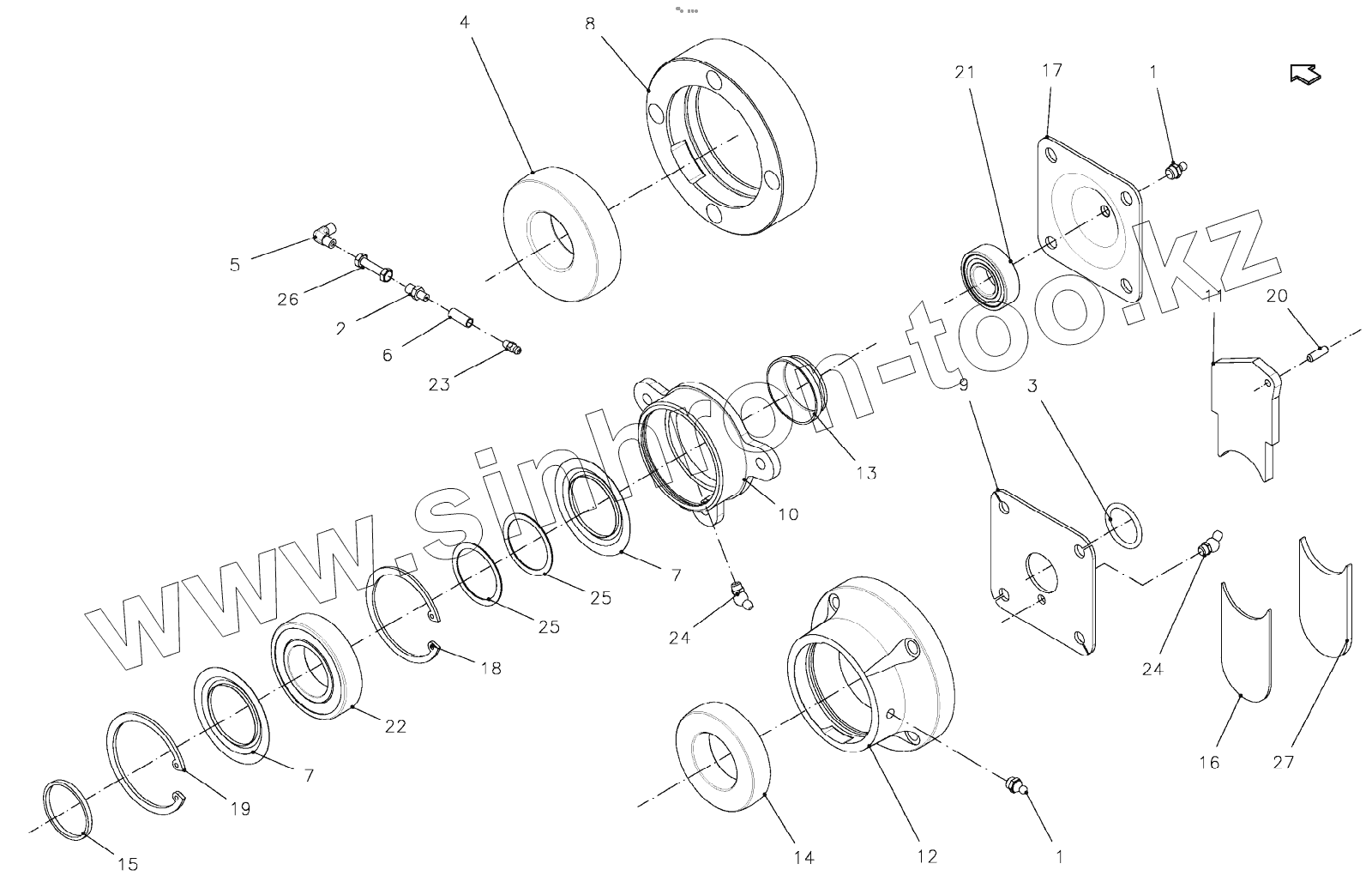 4
8
21
17
1
5
26
2
6
23
11
20
9
3
13
10
7
25
25
24
18
22
7
19
15
24
16
27
14
12
1
www.sinhron-too.kz