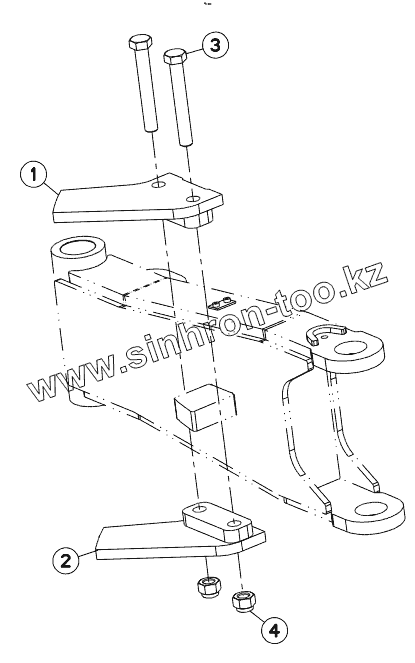 3
1
www.sinhron-too.kz
2
4