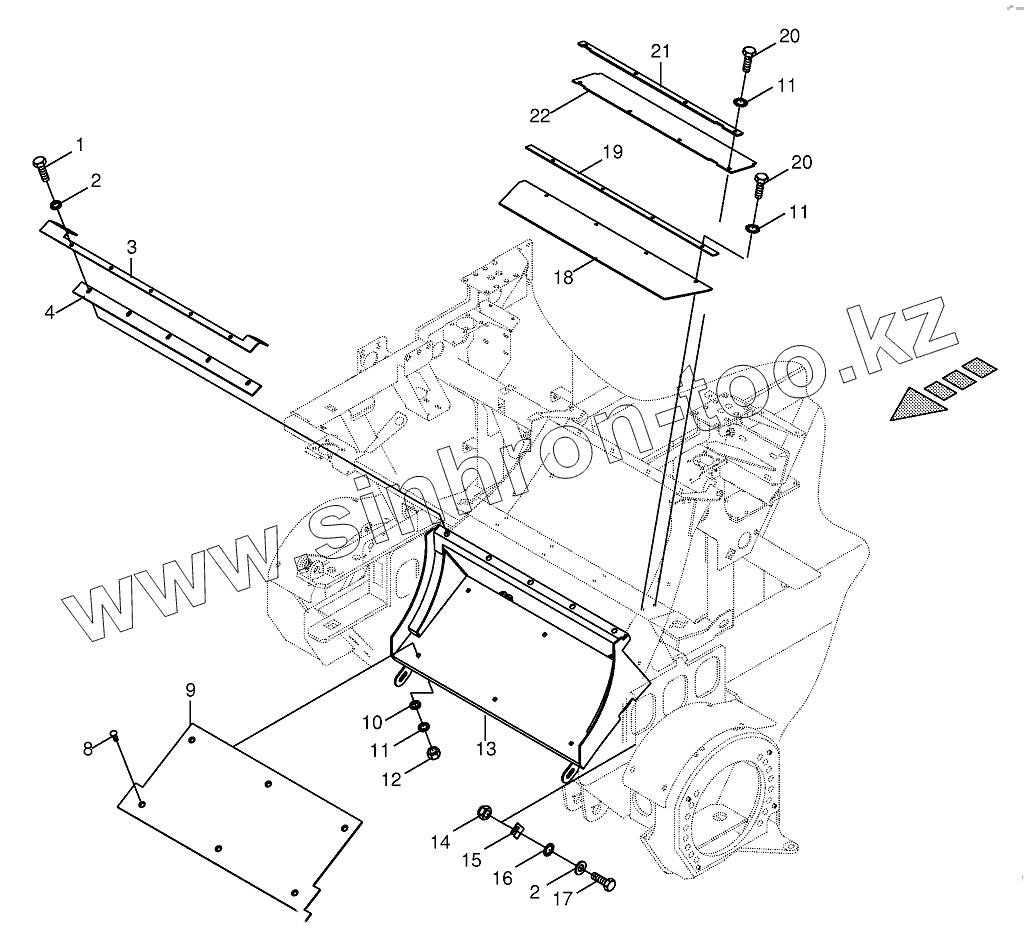 21
20
11
22
19
20
11
18
1
2
3
4
www.sinhron-too.kz
9
8
10
11
12
13
14
15
16
2
17