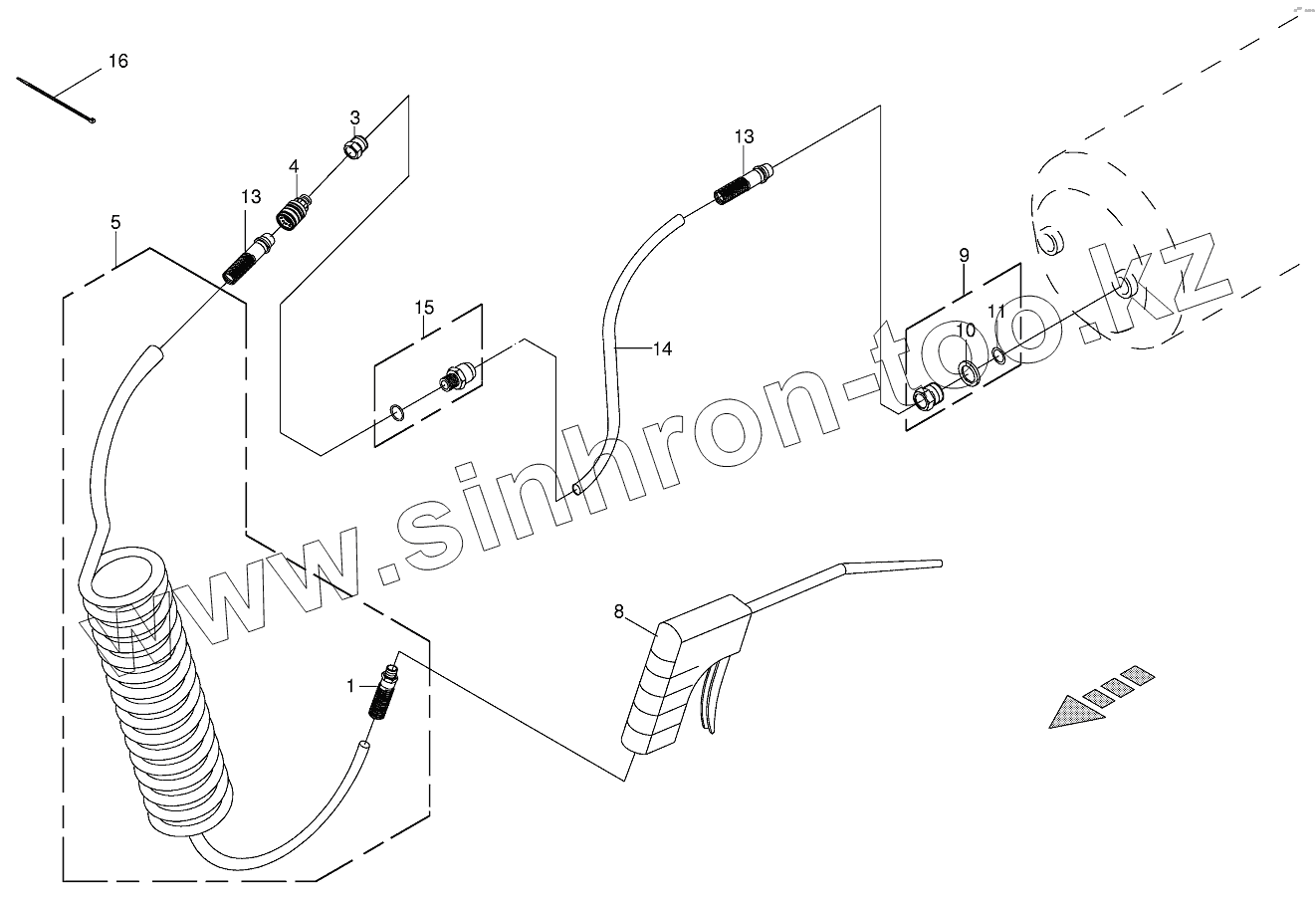 16
3
4
13
5
15
13
14
9
10
11
8
1
www.sinhron-too.kz